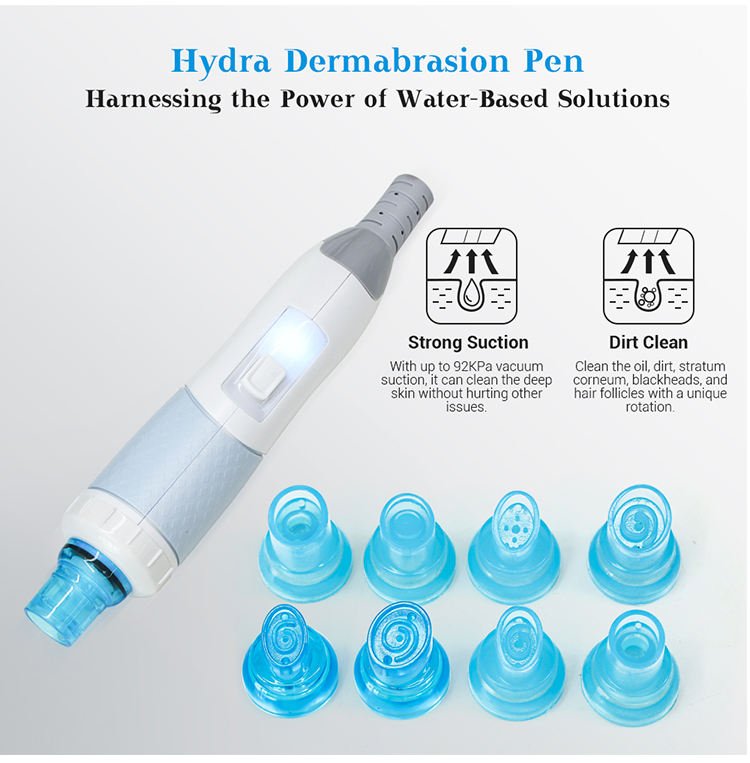 Hydra Dermabrasion Pen
Harnessing the Power of Water-Based Solutions

Strong Suction
With up to 92KPa vacuum suction, it can clean the deep skin without hurting other issues.

Dirt Clean
Clean the oil, dirt, stratum corneum, blackheads, and hair follicles with a unique rotation.