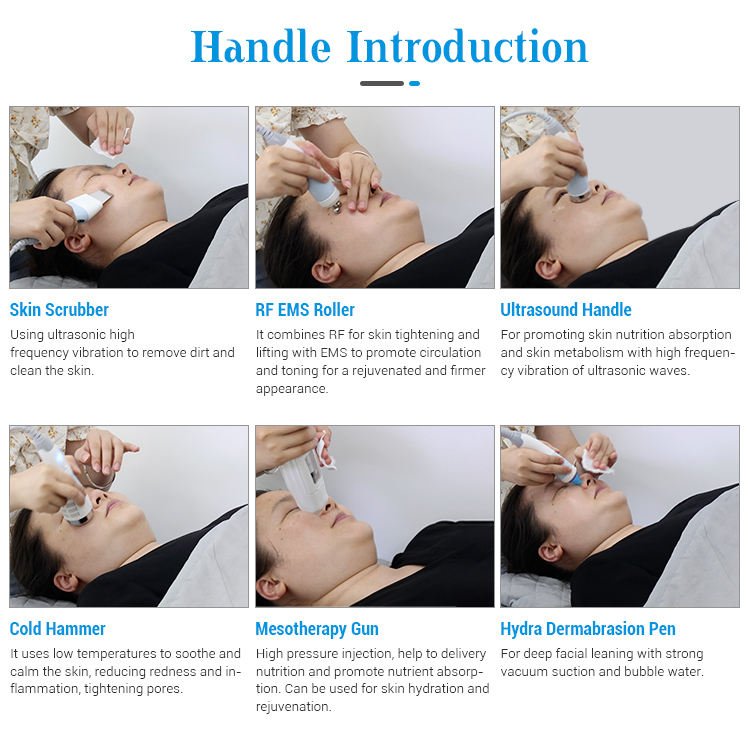 Handle Introduction

Skin Scrubber

Using ultrasonic high frequency vibration to remove dirt and clean the skin.

RF EMS Roller

It combines RF for skin tightening and lifting with EMS to promote circulation and toning for a rejuvenated and firmer appearance.

Ultrasound Handle

For promoting skin nutrition absorption and skin metabolism with high frequency vibration of ultrasonic waves.

Cold Hammer

It uses low temperatures to soothe and calm the skin, reducing redness and inflammation, tightening pores.

Mesotherapy Gun

High pressure injection, help to delivery nutrition and promote nutrient absorption. Can be used for skin hydration and rejuvenation.

Hydra Dermabrasion Pen

For deep facial leaning with strong vacuum suction and bubble water.