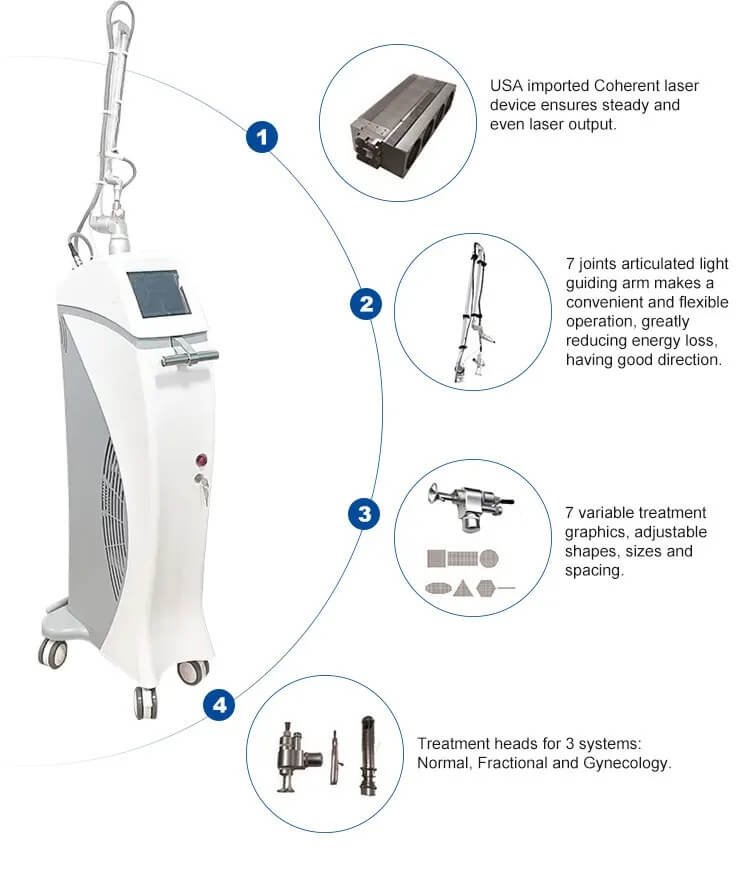 1

USA imported Coherent laser device ensures steady and even laser output.

2

7 joints articulated light guiding arm makes a convenient and flexible operation, greatly reducing energy loss, having good direction.

3

7 variable treatment graphics, adjustable shapes, sizes and spacing.

4

Treatment heads for 3 systems: Normal, Fractional and Gynecology.