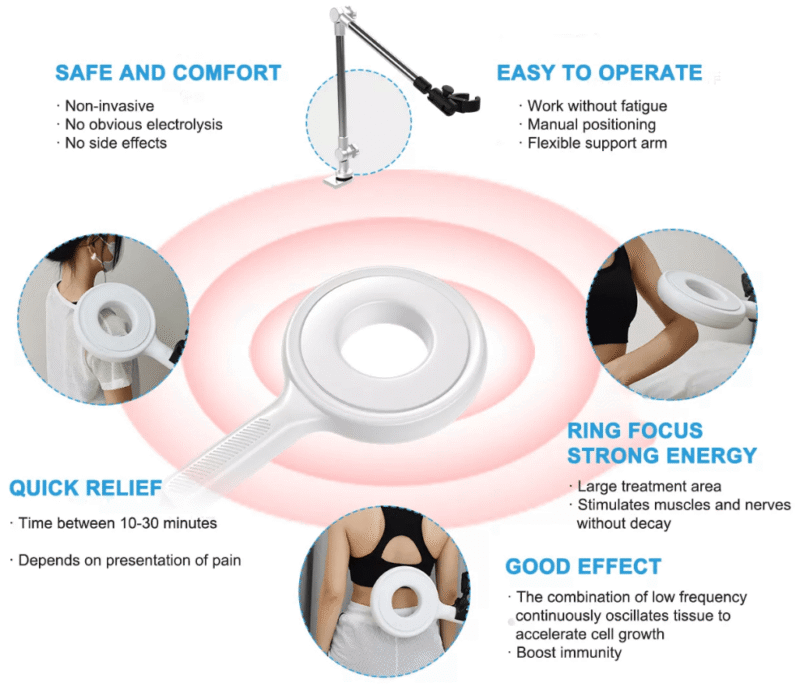 SAFE AND COMFORT
· Non-invasive
· No obvious electrolysis
· No side effects

EASY TO OPERATE
· Work without fatigue
· Manual positioning
· Flexible support arm

RING FOCUS STRONG ENERGY
· Large treatment area
· Stimulates muscles and nerves without decay

QUICK RELIEF
· Time between 10-30 minutes

· Depends on presentation of pain

GOOD EFFECT
· The combination of low frequency continuously oscillates tissue to accelerate cell growth
· Boost immunity