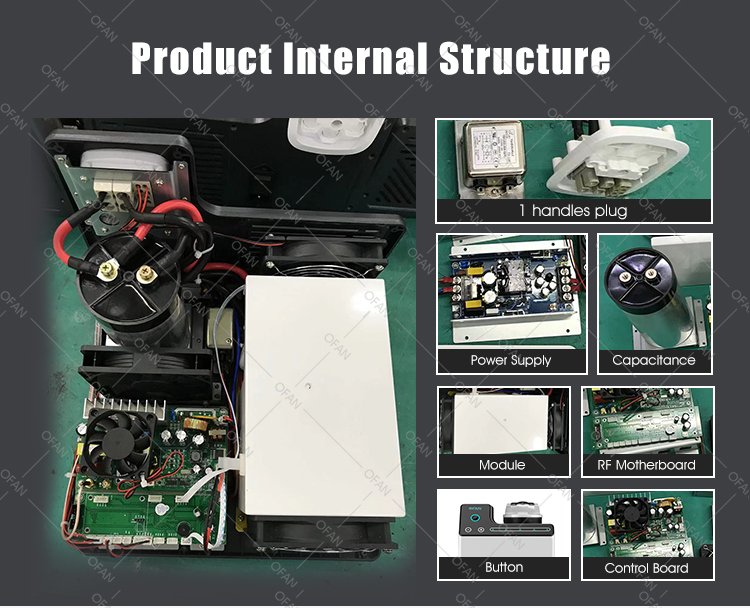 Product Internal Structure

1 handles plug

Power Supply

Capacitance

Module

RF Motherboard

Button

Control Board

OFAN