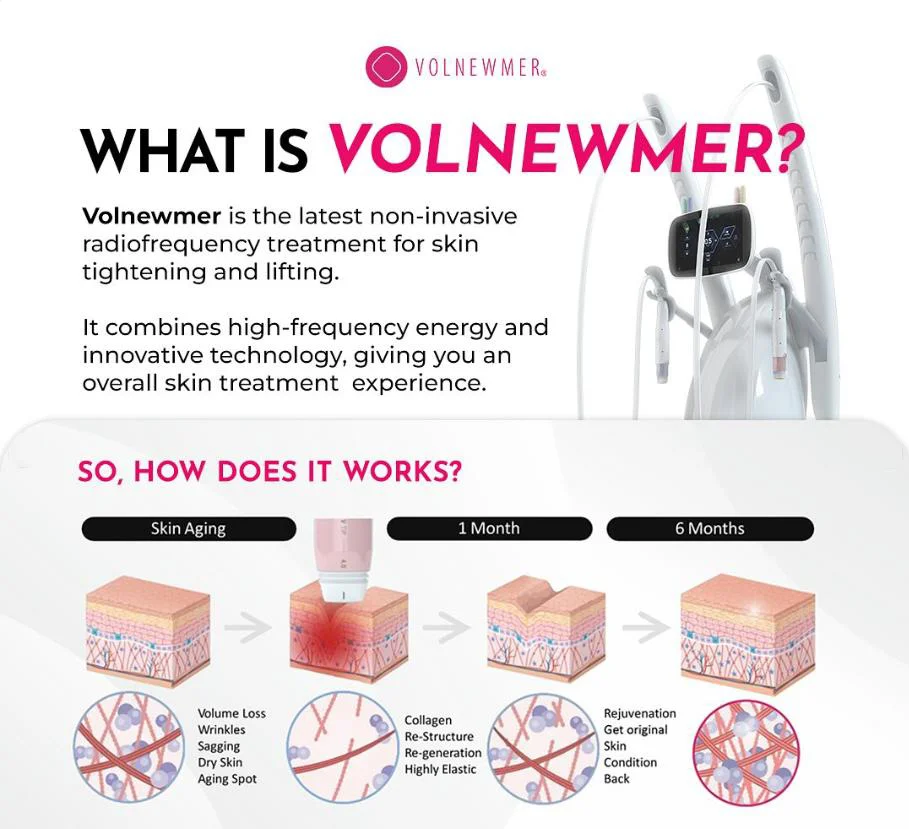 VOLNEWMER®

WHAT IS VOLNEWMER?

Volnewmer is the latest non-invasive radiofrequency treatment for skin tightening and lifting.

It combines high-frequency energy and innovative technology, giving you an overall skin treatment experience.

SO, HOW DOES IT WORKS?

Skin Aging

1 Month

6 Months

Volume Loss
Wrinkles
Sagging
Dry Skin
Aging Spot

Collagen
Re-Structure
Re-generation
Highly Elastic

Rejuvenation
Get original
Skin
Condition
Back