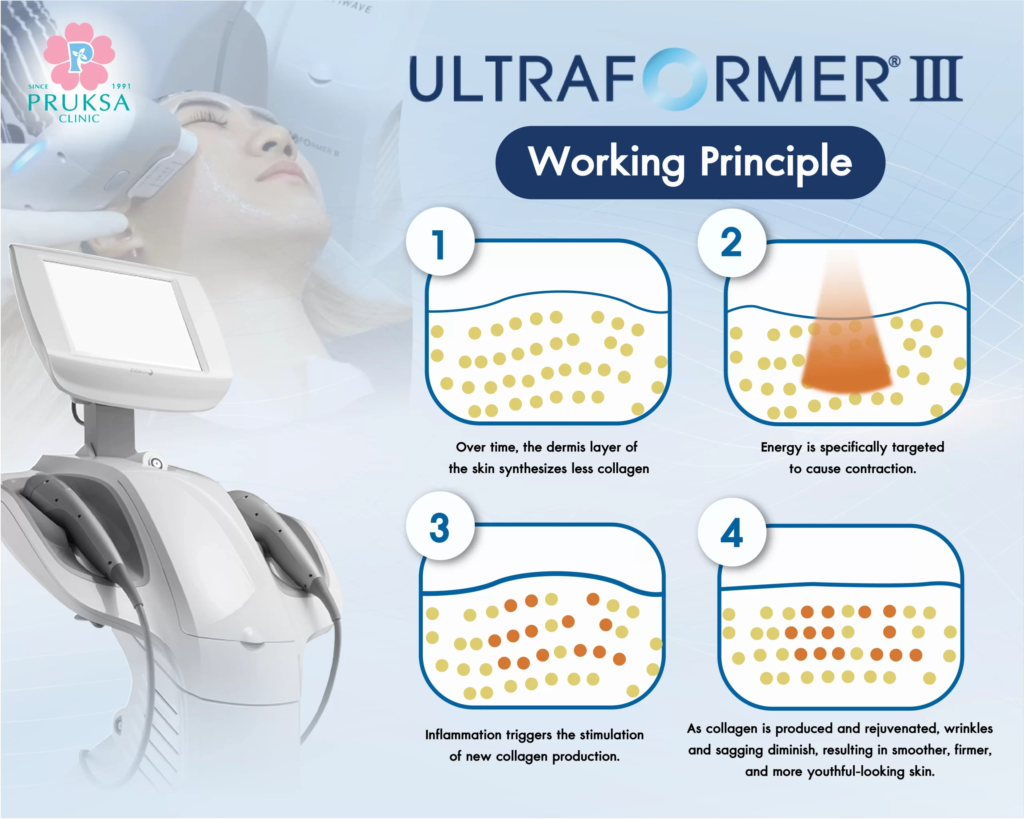 SINCE 1991
PRUKSA
CLINIC

ULTRAFORMER® III

Working Principle

1

Over time, the dermis layer of the skin synthesizes less collagen

2

Energy is specifically targeted to cause contraction.

3

Inflammation triggers the stimulation of new collagen production.

4

As collagen is produced and rejuvenated, wrinkles and sagging diminish, resulting in smoother, firmer, and more youthful-looking skin.