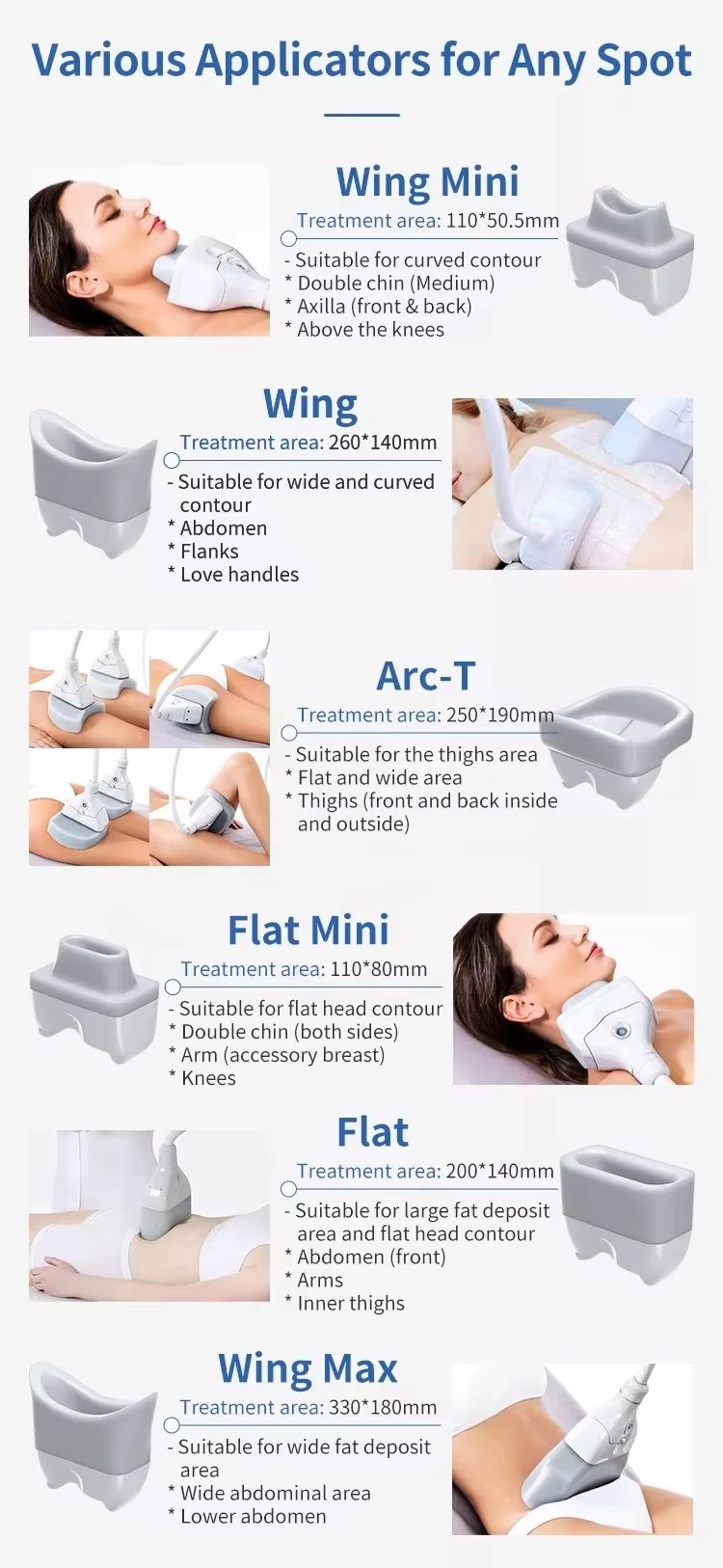 Various Applicators for Any Spot

Wing Mini
Treatment area: 110*50.5mm
- Suitable for curved contour
* Double chin (Medium)
* Axilla (front & back)
* Above the knees

Wing
Treatment area: 260*140mm
- Suitable for wide and curved contour
* Abdomen
* Flanks
* Love handles

Arc-T
Treatment area: 250*190mm
- Suitable for the thighs area
* Flat and wide area
* Thighs (front and back inside and outside)

Flat Mini
Treatment area: 110*80mm
- Suitable for flat head contour
* Double chin (both sides)
* Arm (accessory breast)
* Knees

Flat
Treatment area: 200*140mm
- Suitable for large fat deposit area and flat head contour
* Abdomen (front)
* Arms
* Inner thighs

Wing Max
Treatment area: 330*180mm
- Suitable for wide fat deposit area
* Wide abdominal area
* Lower abdomen